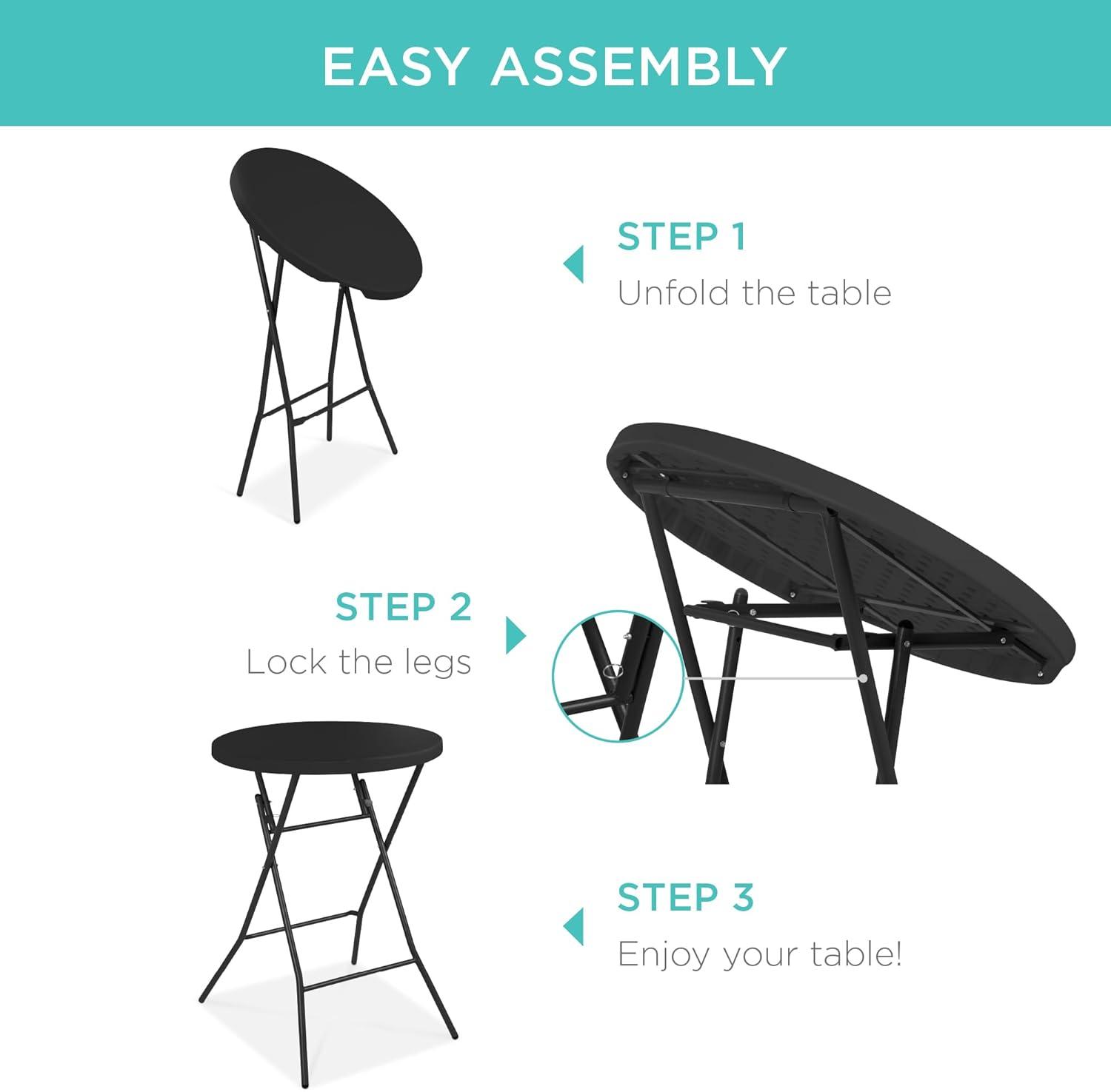 EASY ASSEMBLY

STEP 1
Unfold the table

STEP 2
Lock the legs

STEP 3
Enjoy your table!